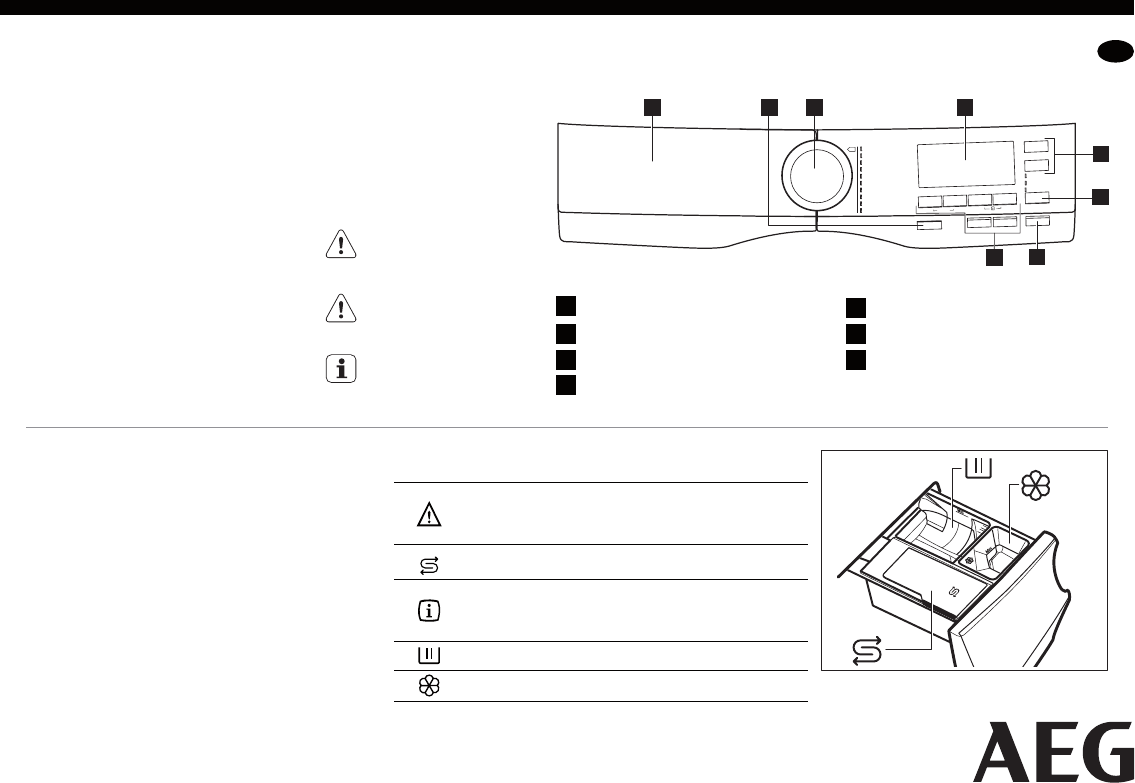 AEG