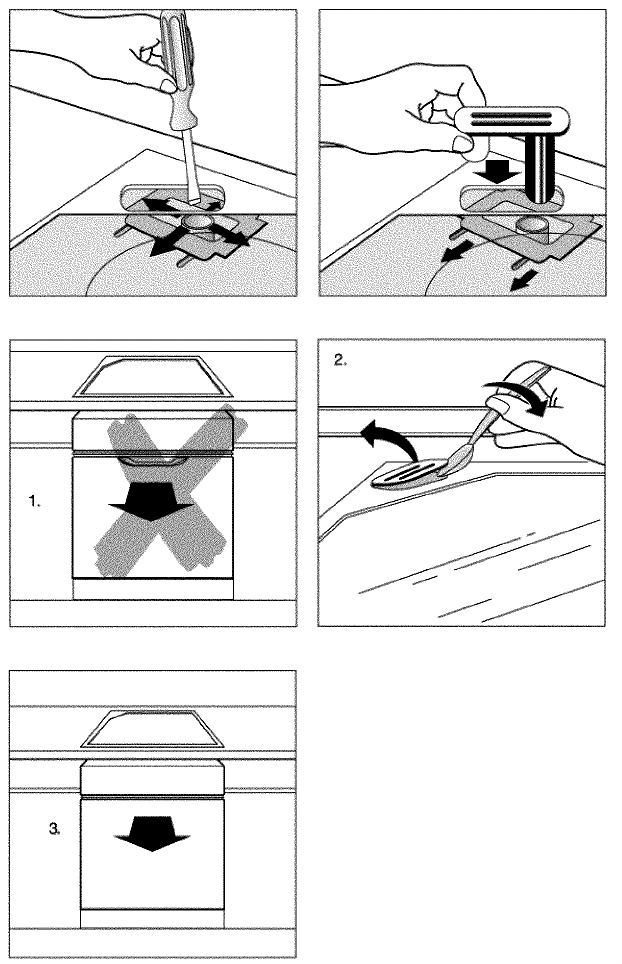 1.

2.

3.